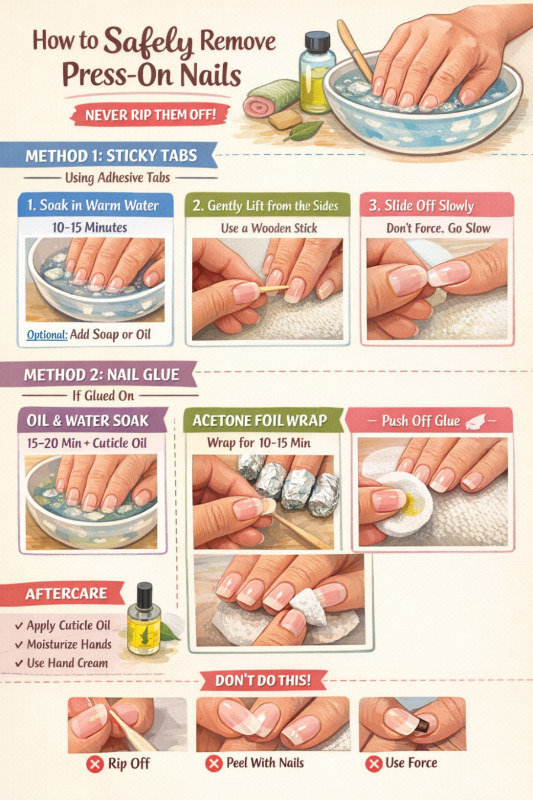 How to Safely Remove Press-On Nails

NEVER RIP THEM OFF!

METHOD 1: STICKY TABS

Using Adhesive Tabs

1. Soak in Warm Water

10-15 Minutes

Optional: Add Soap or Oil

2. Gently Lift from the Sides

Use a Wooden Stick

3. Slide Off Slowly

Don't Force. Go Slow

METHOD 2: NAIL GLUE

If Glued On

OIL & WATER SOAK

15-20 Min + Cuticle Oil

ACETONE FOIL WRAP

Wrap for 10-15 Min

Push Off Glue

AFTERCARE

✓ Apply Cuticle Oil
✓ Moisturize Hands
✓ Use Hand Cream

DON'T DO THIS!

Rip Off

Peel With Nails

Use Force